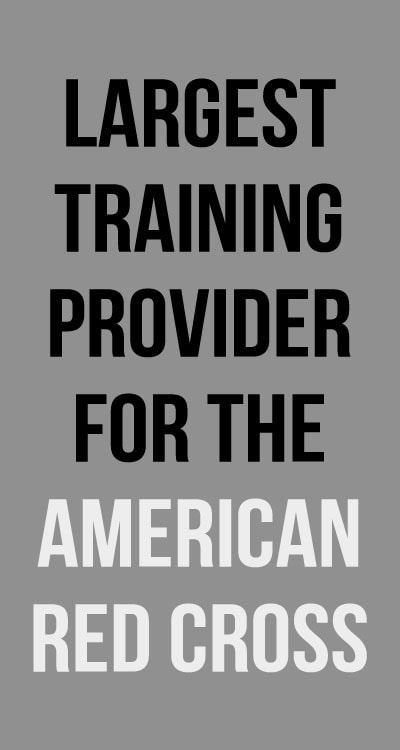 LARGEST TRAINING PROVIDER FOR THE AMERICAN RED CROSS