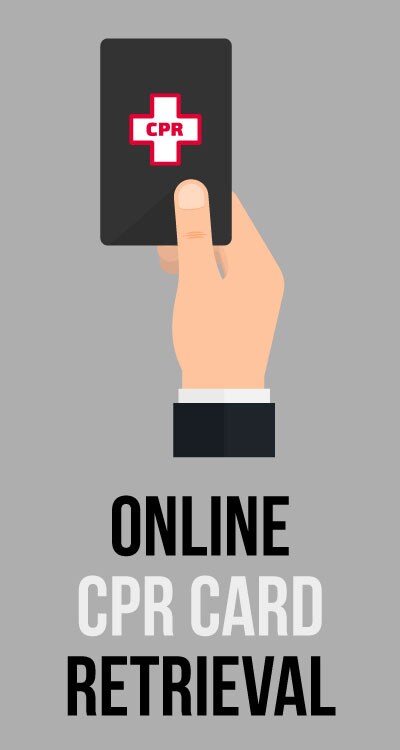 CPR

ONLINE
CPR CARD
RETRIEVAL