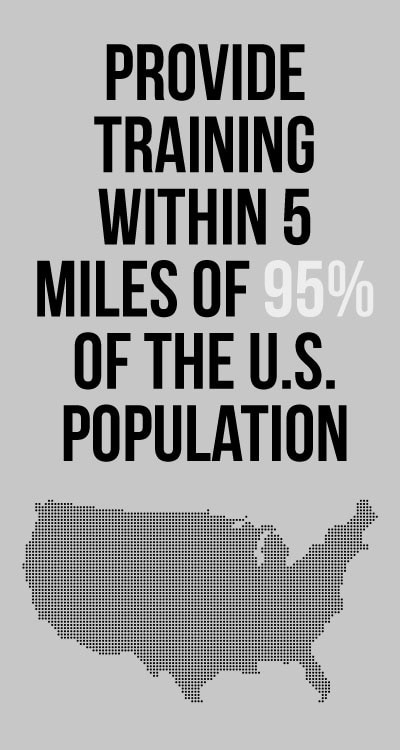 PROVIDE TRAINING WITHIN 5 MILES OF 95% OF THE U.S. POPULATION